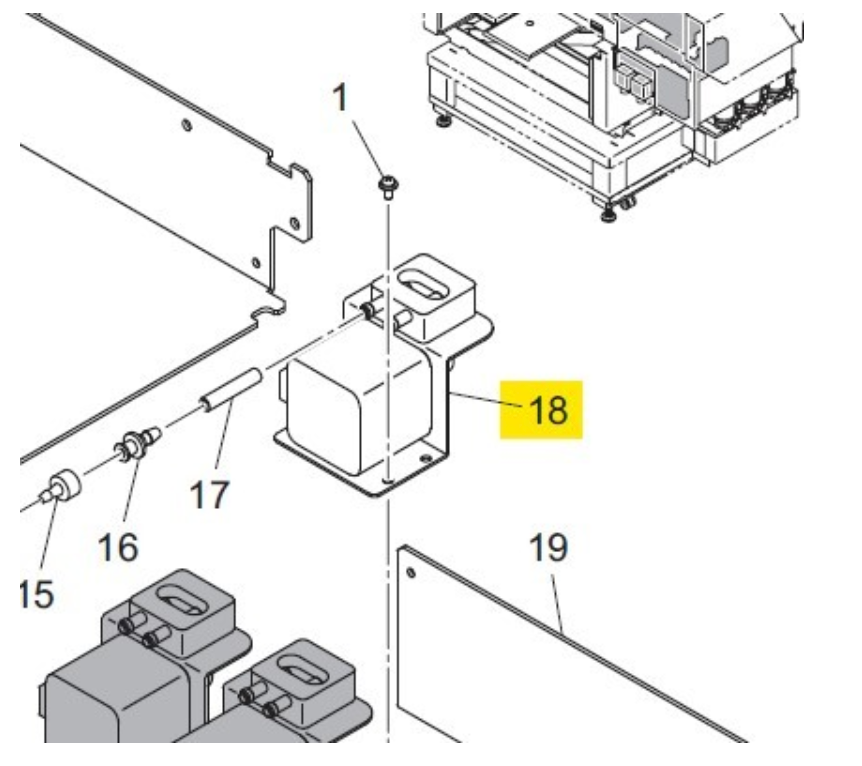 1
18
17
16
15
19